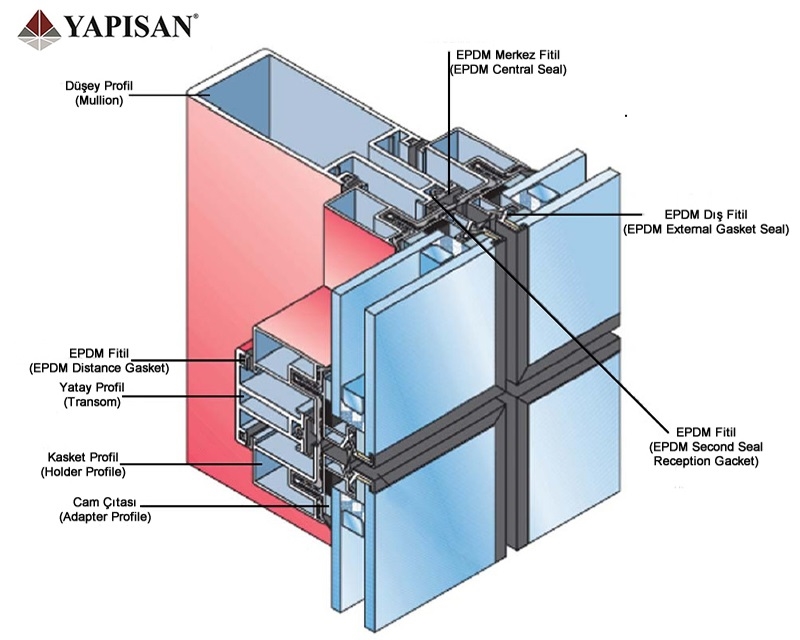 YAPISAN®

Düşey Profil
(Mullion)

EPDM Merkez Fitil
(EPDM Central Seal)

EPDM Dış Fitil
(EPDM External Gasket Seal)

EPDM Fitil
(EPDM Distance Gasket)

Yatay Profil
(Transom)

Kasket Profil
(Holder Profile)

Cam Çıtası
(Adapter Profile)

EPDM Fitil
(EPDM Second Seal
Reception Gacket)