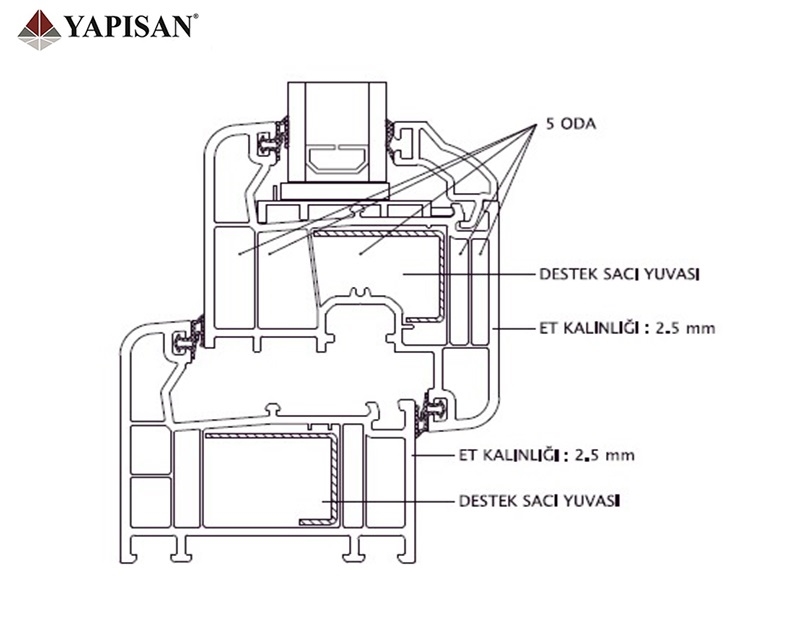 YAPISAN®

5 ODA

DESTEK SACI YUVASI

ET KALINLIĞI : 2.5 mm

ET KALINLIĞI : 2.5 mm

DESTEK SACI YUVASI