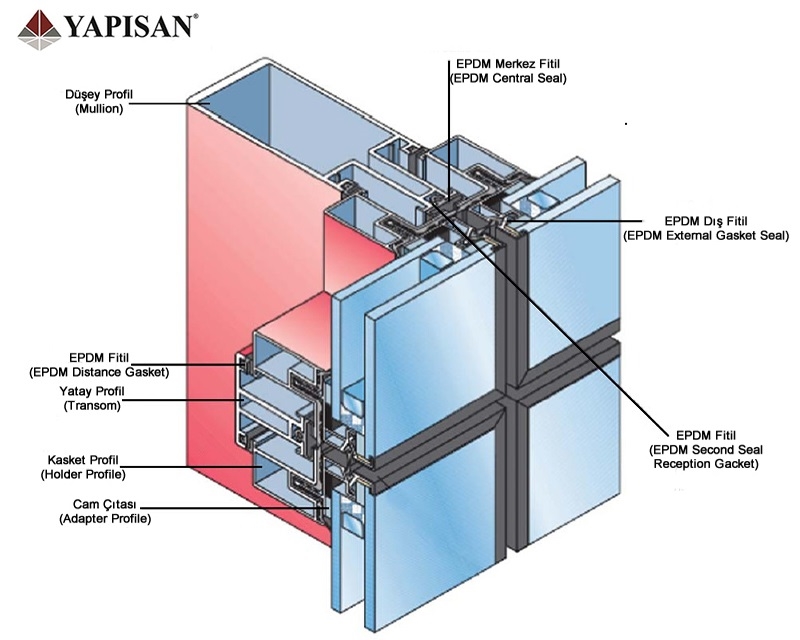 YAPISAN®

Düşey Profil
(Mullion)

EPDM Merkez Fitil
(EPDM Central Seal)

EPDM Dış Fitil
(EPDM External Gasket Seal)

EPDM Fitil
(EPDM Distance Gasket)

Yatay Profil
(Transom)

Kasket Profil
(Holder Profile)

Cam Çıtası
(Adapter Profile)

EPDM Fitil
(EPDM Second Seal
Reception Gacket)