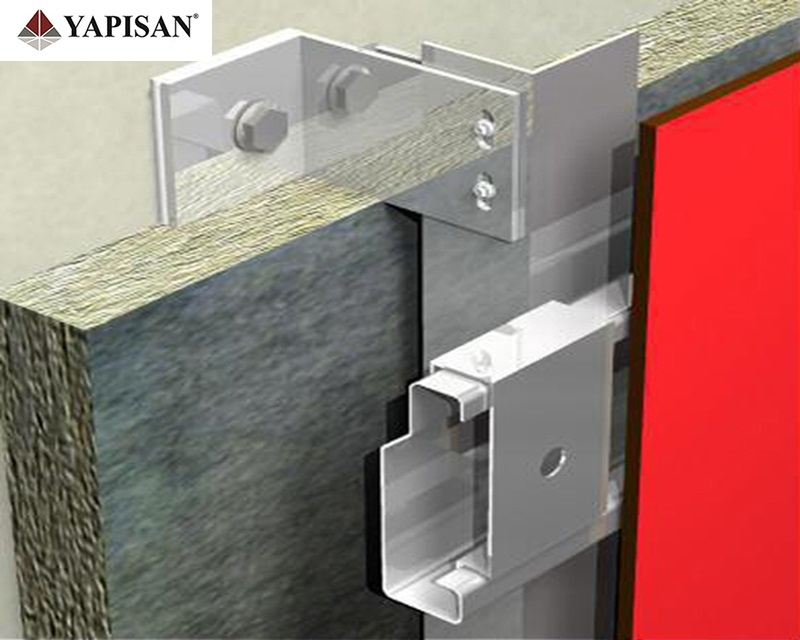 YAPISAN®