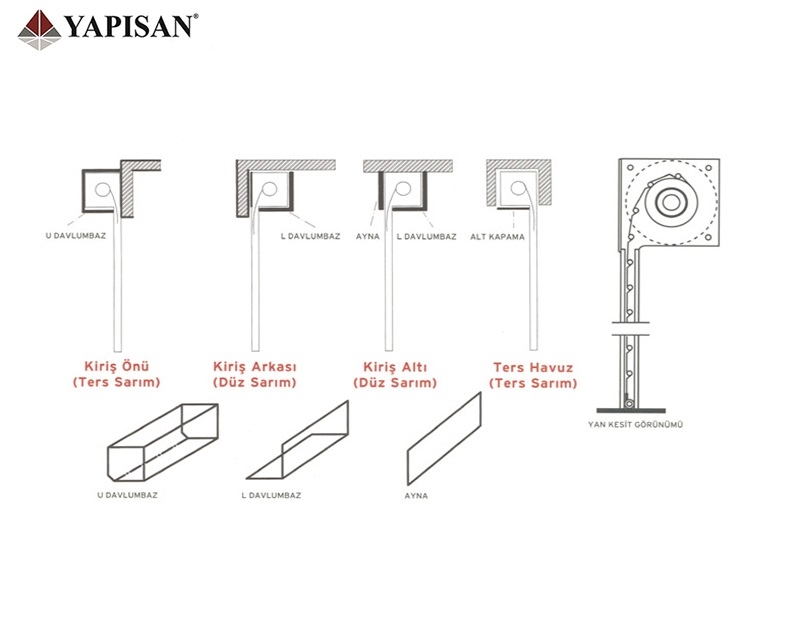 YAPISAN®

U DAVLUMBAZ

L DAVLUMBAZ

AYNA L DAVLUMBAZ

ALT KAPAMA

Kiriş Önü
(Ters Sarım)

Kiriş Arkası
(Düz Sarım)

Kiriş Altı
(Düz Sarım)

Ters Havuz
(Ters Sarım)

YAN KESİT GÖRÜNÜMÜ

U DAVLUMBAZ

L DAVLUMBAZ

AYNA